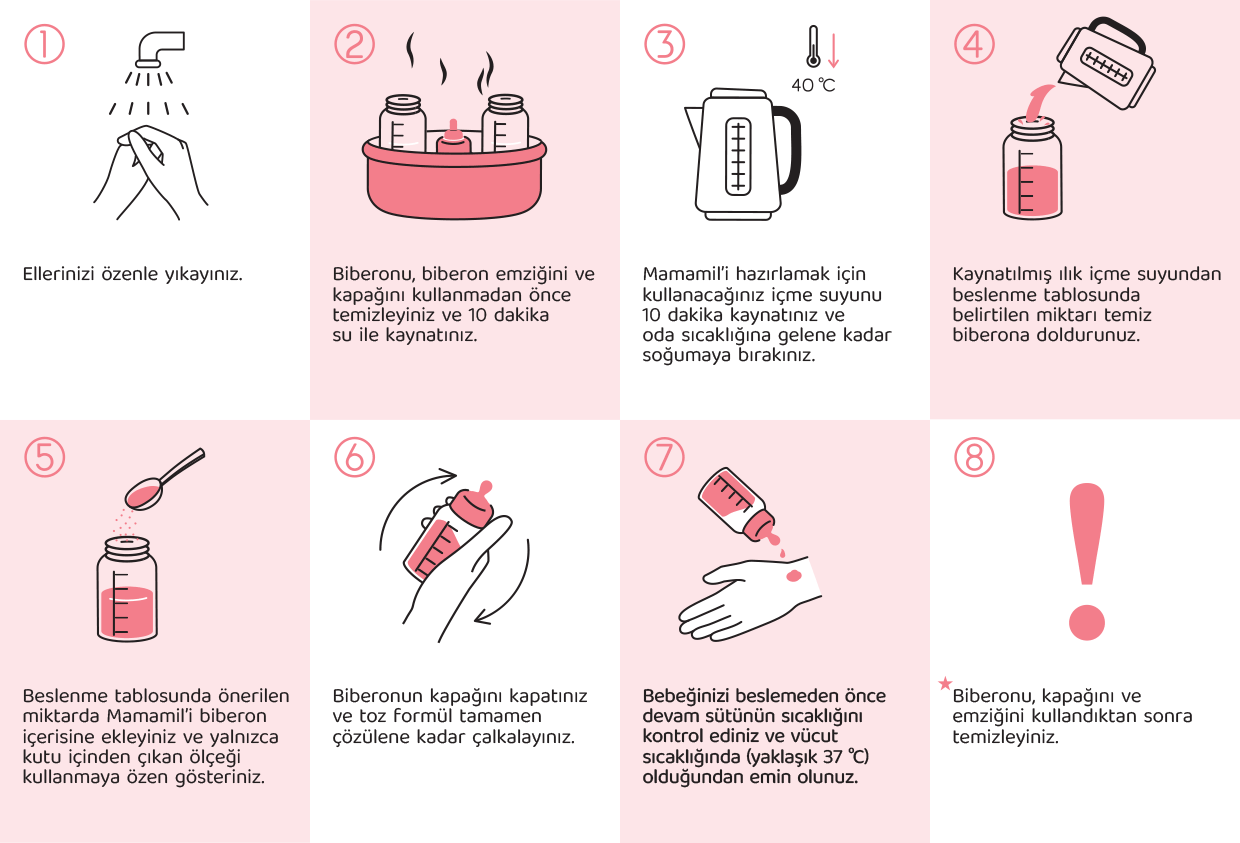 ①

Ellerinizi özenle yıkayınız.

②

Biberonu, biberon emziğini ve kapağını kullanmadan önce temizleyiniz ve 10 dakika su ile kaynatınız.

③

40 ℃

Mamamil'i hazırlamak için kullanacağınız içme suyunu 10 dakika kaynatınız ve oda sıcaklığına gelene kadar soğumaya bırakınız.

④

Kaynatılmış ılık içme suyundan beslenme tablosunda belirtilen miktarı temiz biberona doldurunuz.

⑤

Beslenme tablosunda önerilen miktarda Mamamil'i biberon içerisine ekleyiniz ve yalnızca kutu içinden çıkan ölçeği kullanmaya özen gösteriniz.

⑥

Biberonun kapağını kapatınız ve toz formül tamamen çözülene kadar çalkalayınız.

⑦

Bebeğinizi beslemeden önce devam sütünün sıcaklığını kontrol ediniz ve vücut sıcaklığında (yaklaşık 37 ℃) olduğundan emin olunuz.

⑧

!

★ Biberonu, kapağını ve emziğini kullandıktan sonra temizleyiniz.